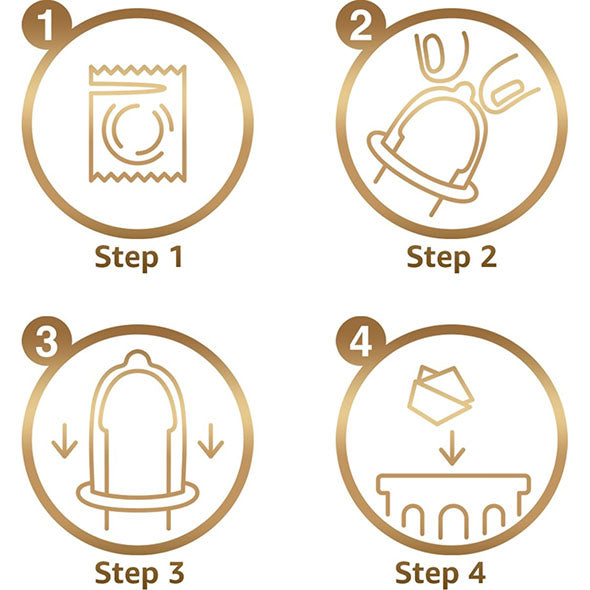 1

Step 1

2

Step 2

3

Step 3

4

Step 4